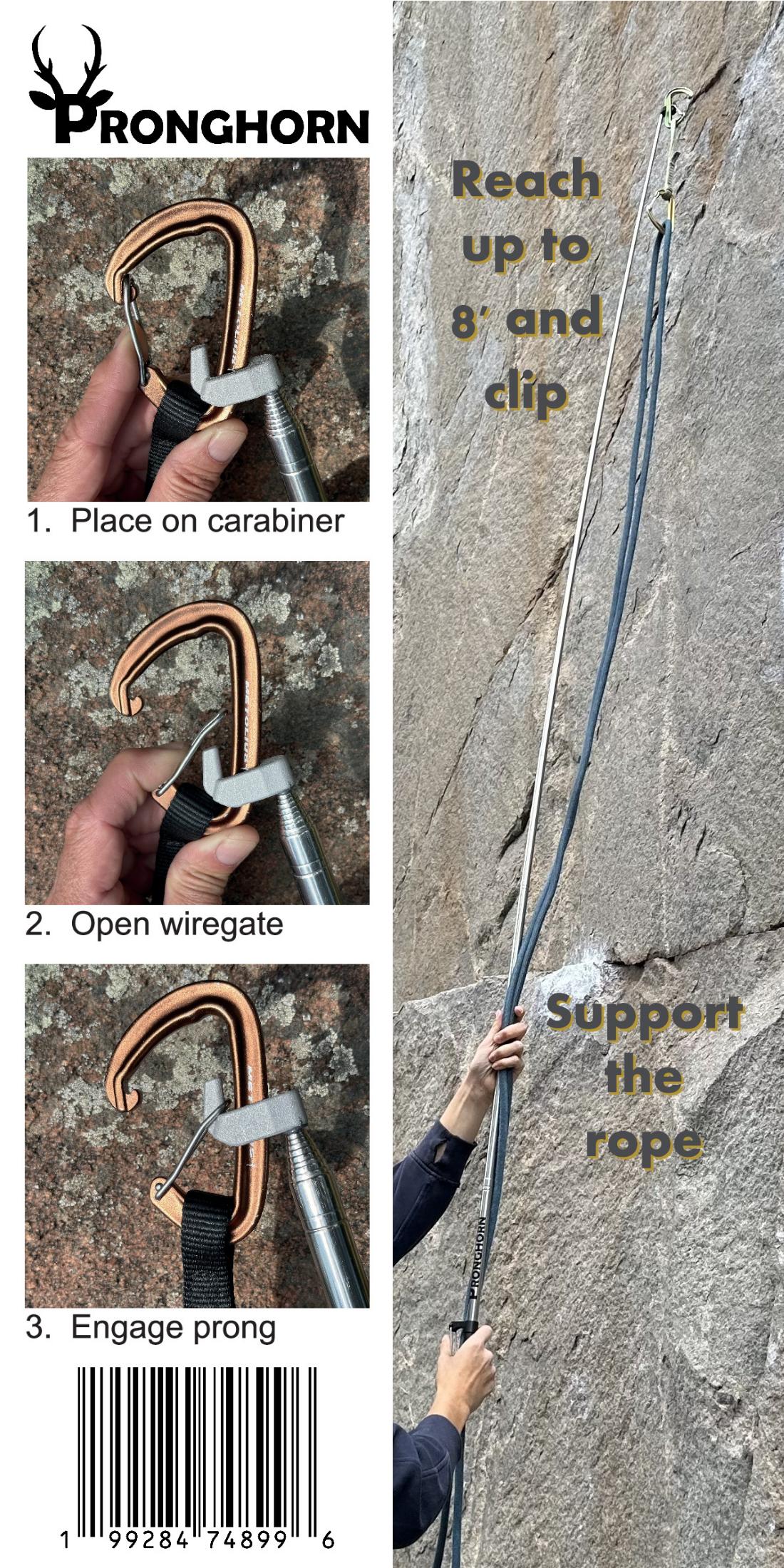 PRONGHORN

1. Place on carabiner

2. Open wiregate

3. Engage prong

1 99284 74899 6

Reach up to 8′ and clip

Support the rope

PRONGHORN